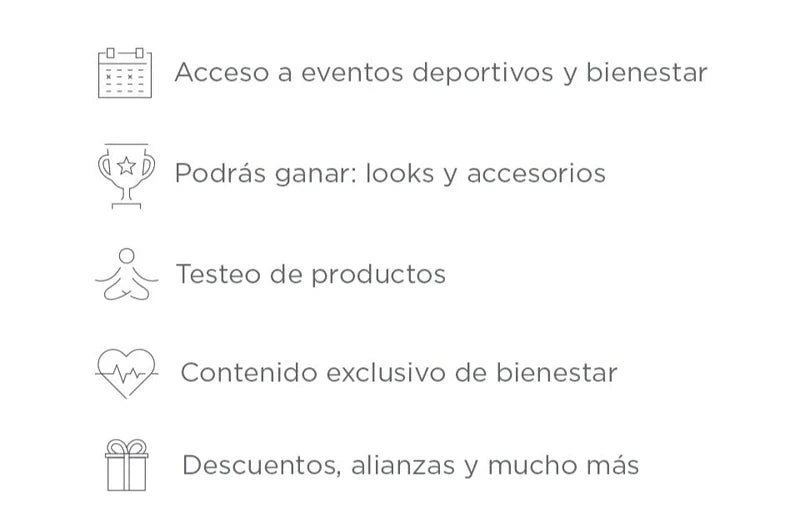 Acceso a eventos deportivos y bienestar

Podrás ganar: looks y accesorios

Testeo de productos

Contenido exclusivo de bienestar

Descuentos, alianzas y mucho más